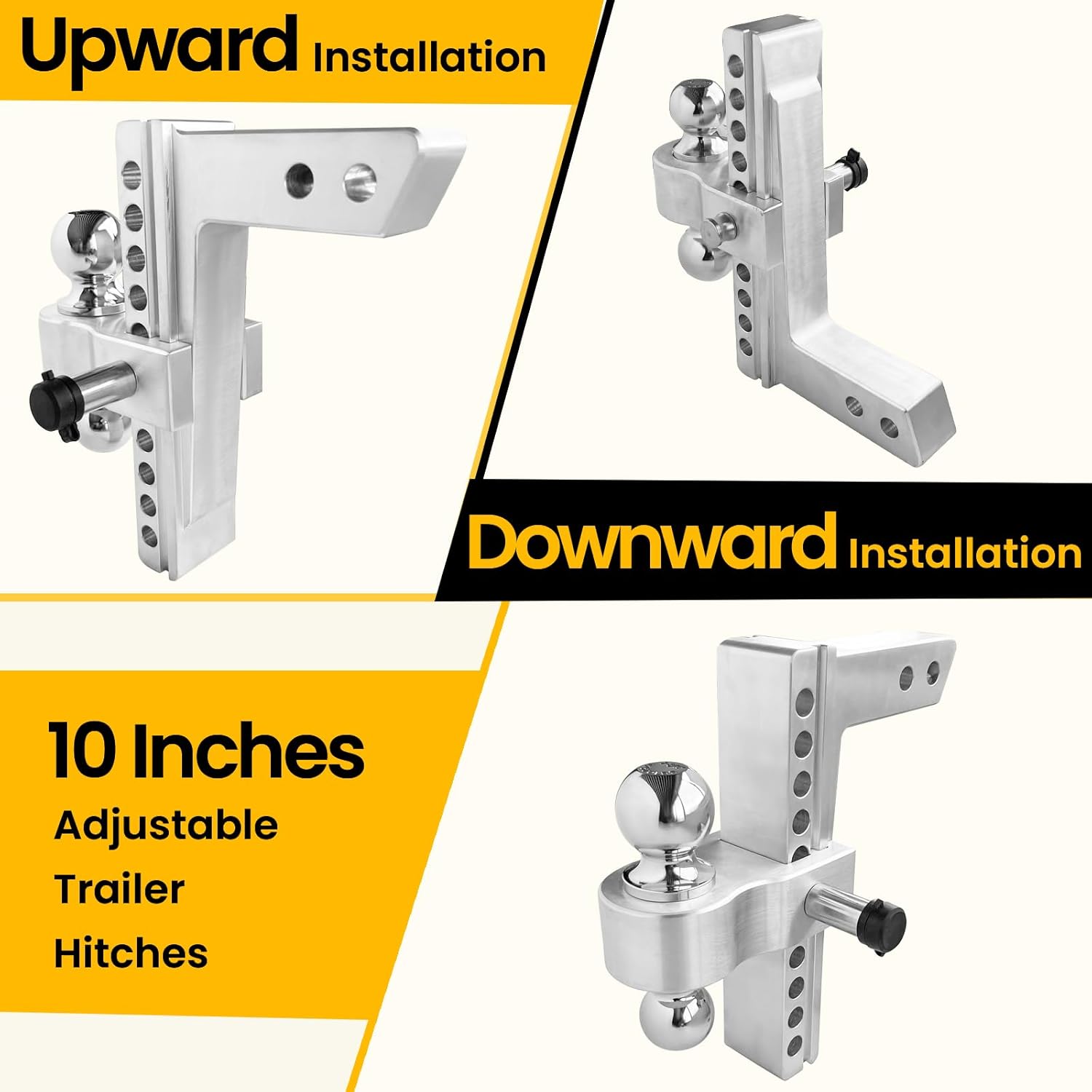 Upward Installation

Downward Installation

10 Inches
Adjustable
Trailer
Hitches